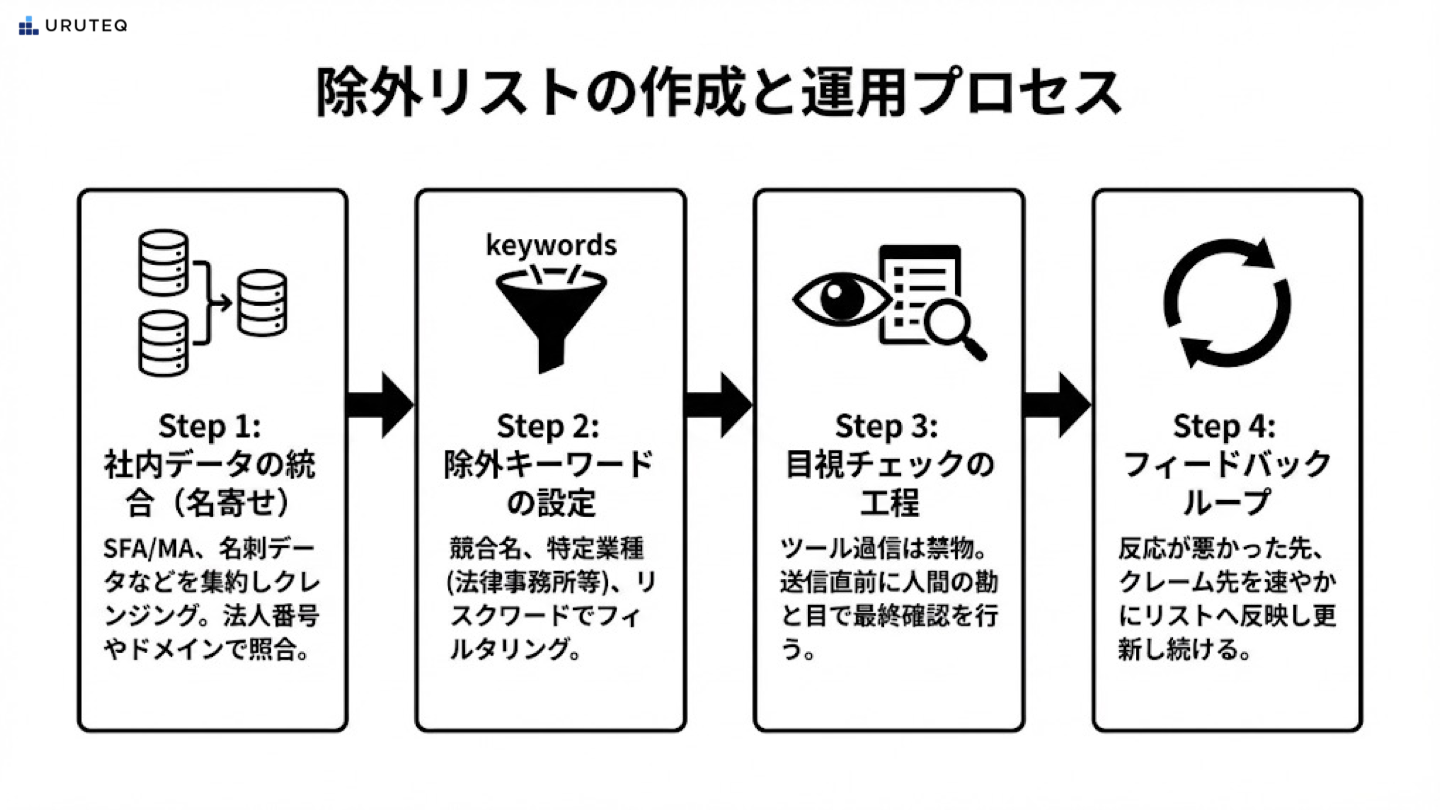 URUTEQ

除外リストの作成と運用プロセス

Step 1:
社内データの統合（名寄せ）

SFA/MA、名刺データなどを集約しクレンジング。法人番号やドメインで照合。

keywords

Step 2:
除外キーワードの設定

競合名、特定業種(法律事務所等)、リスクワードでフィルタリング。

Step 3:
目視チェックの工程

ツール過信は禁物。送信直前に人間の勘と目で最終確認を行う。

Step 4:
フィードバックループ

反応が悪かった先、クレーム先を速やかにリストへ反映し更新し続ける。