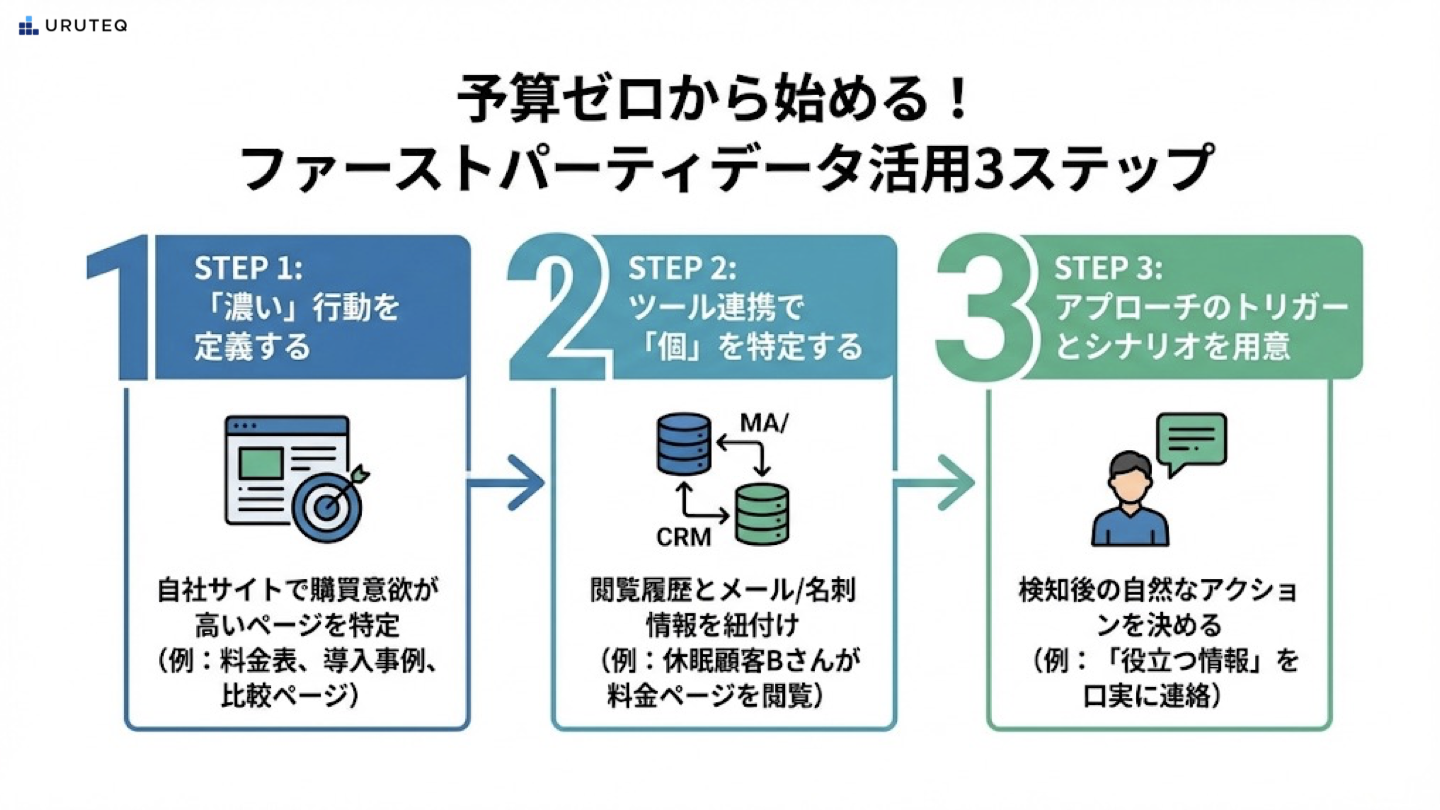 URUTEQ

予算ゼロから始める！
ファーストパーティデータ活用3ステップ

1

STEP 1:
「濃い」行動を定義する

自社サイトで購買意欲が高いページを特定
（例：料金表、導入事例、比較ページ）

2

STEP 2:
ツール連携で「個」を特定する

MA/

CRM

閲覧履歴とメール/名刺情報を紐付け
（例：休眠顧客Bさんが料金ページを閲覧）

3

STEP 3:
アプローチのトリガーとシナリオを用意

検知後の自然なアクションを決める
（例：「役立つ情報」を口実に連絡）