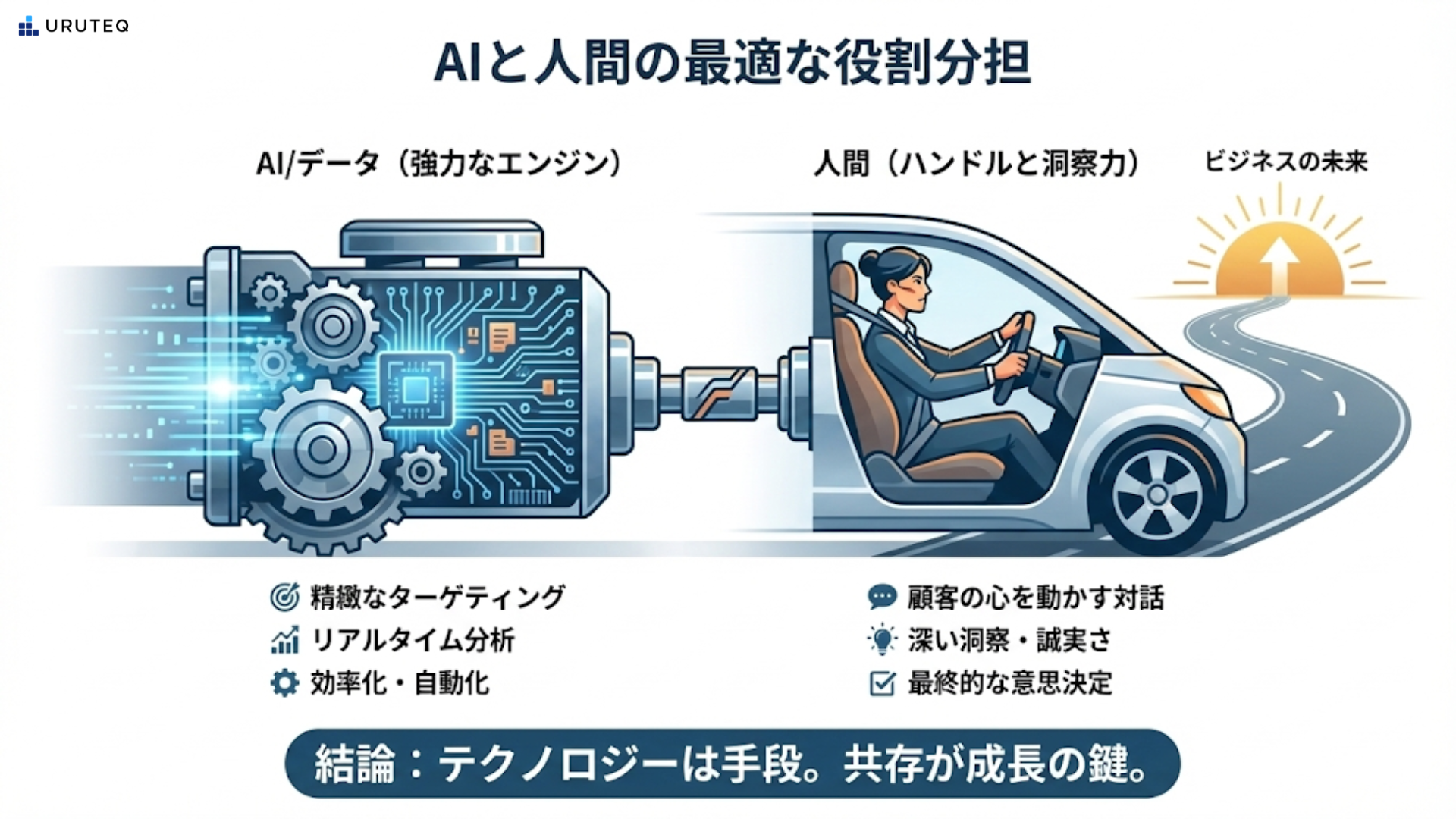 URUTEQ

AIと人間の最適な役割分担

AI/データ（強力なエンジン）

人間（ハンドルと洞察力）

ビジネスの未来

精緻なターゲティング
リアルタイム分析
効率化・自動化

顧客の心を動かす対話
深い洞察・誠実さ
最終的な意思決定

結論：テクノロジーは手段。共存が成長の鍵。