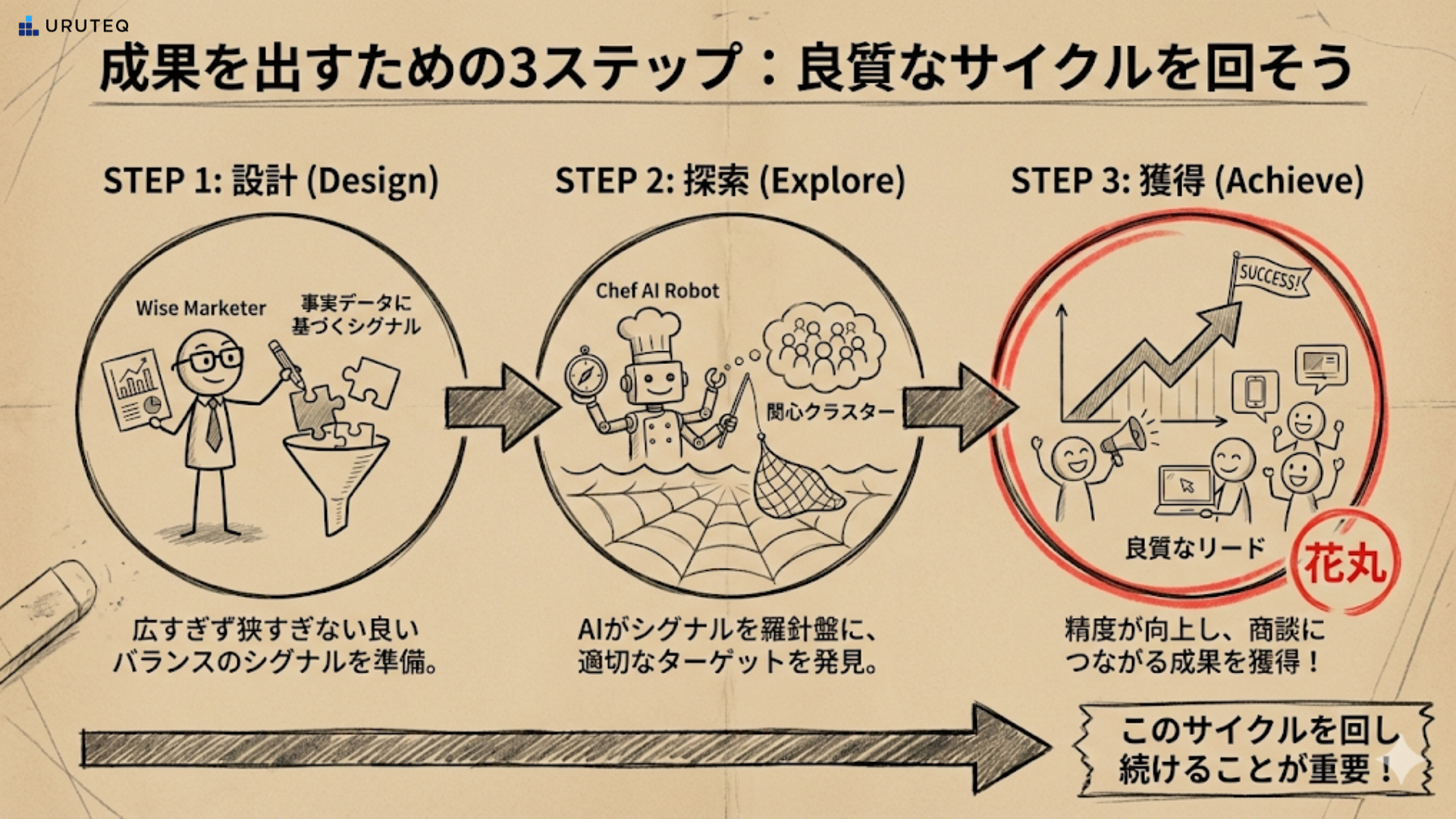 URUTEQ

成果を出すための3ステップ：良質なサイクルを回そう

STEP 1: 設計 (Design)

Wise Marketer

事実データに基づくシグナル

広すぎず狭すぎない良いバランスのシグナルを準備。

STEP 2: 探索 (Explore)

Chef AI Robot

関心クラスター

AIがシグナルを羅針盤に、適切なターゲットを発見。

STEP 3: 獲得 (Achieve)

SUCCESS!

良質なリード

花丸

精度が向上し、商談につながる成果を獲得！

このサイクルを回し続けることが重要！